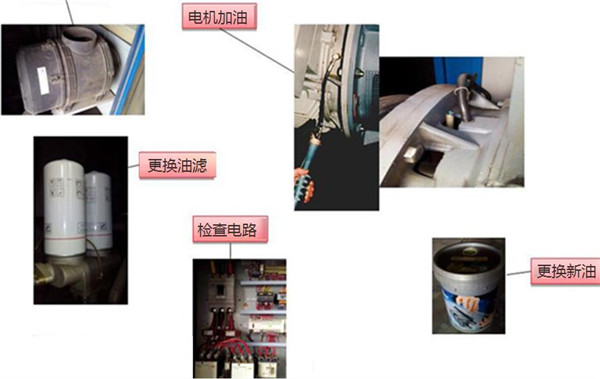 电机加油

更换油滤

检查电路

更换新油